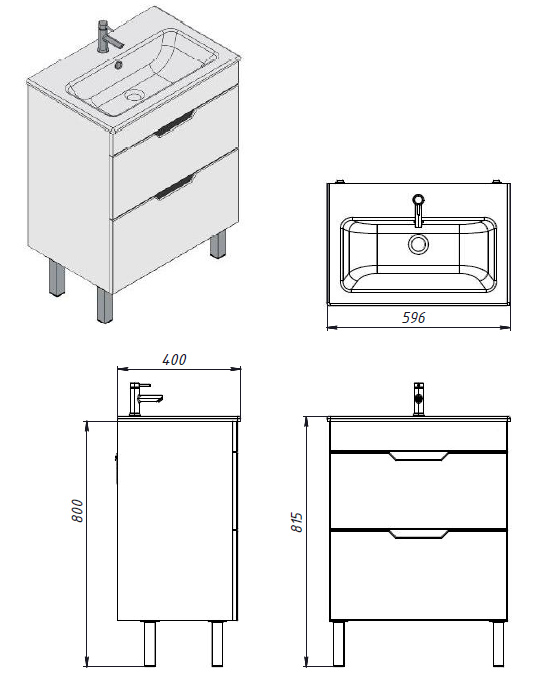 596

400

800

815